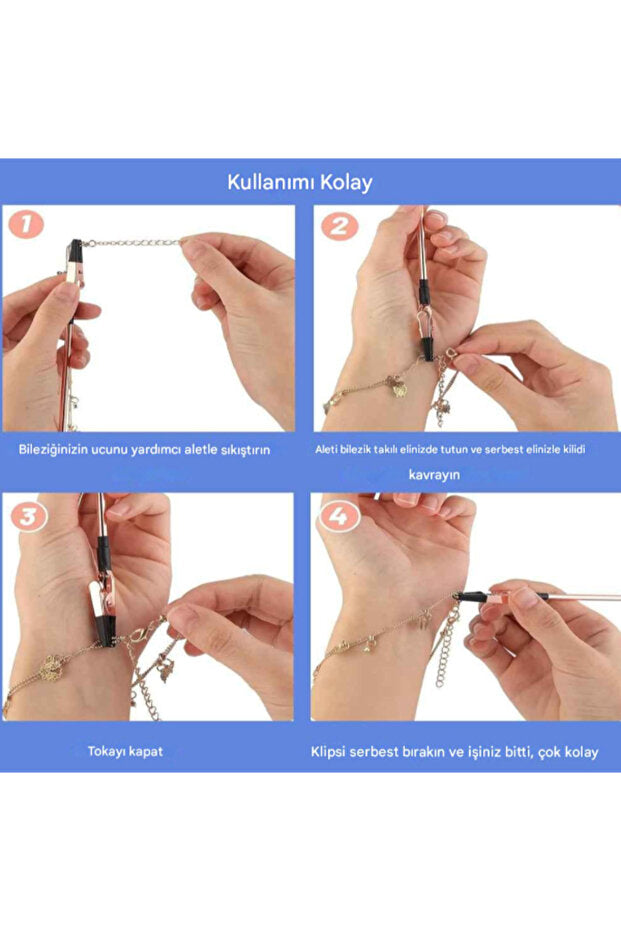 Kullanımı Kolay

1

Bileziğinizin ucunu yardımcı aletle sıkıştırın

2

Aleti bilezik takılı elinizde tutun ve serbest elinizle kilidi kavrayın

3

Tokayı kapat

4

Klipsi serbest bırakın ve işiniz bitti, çok kolay